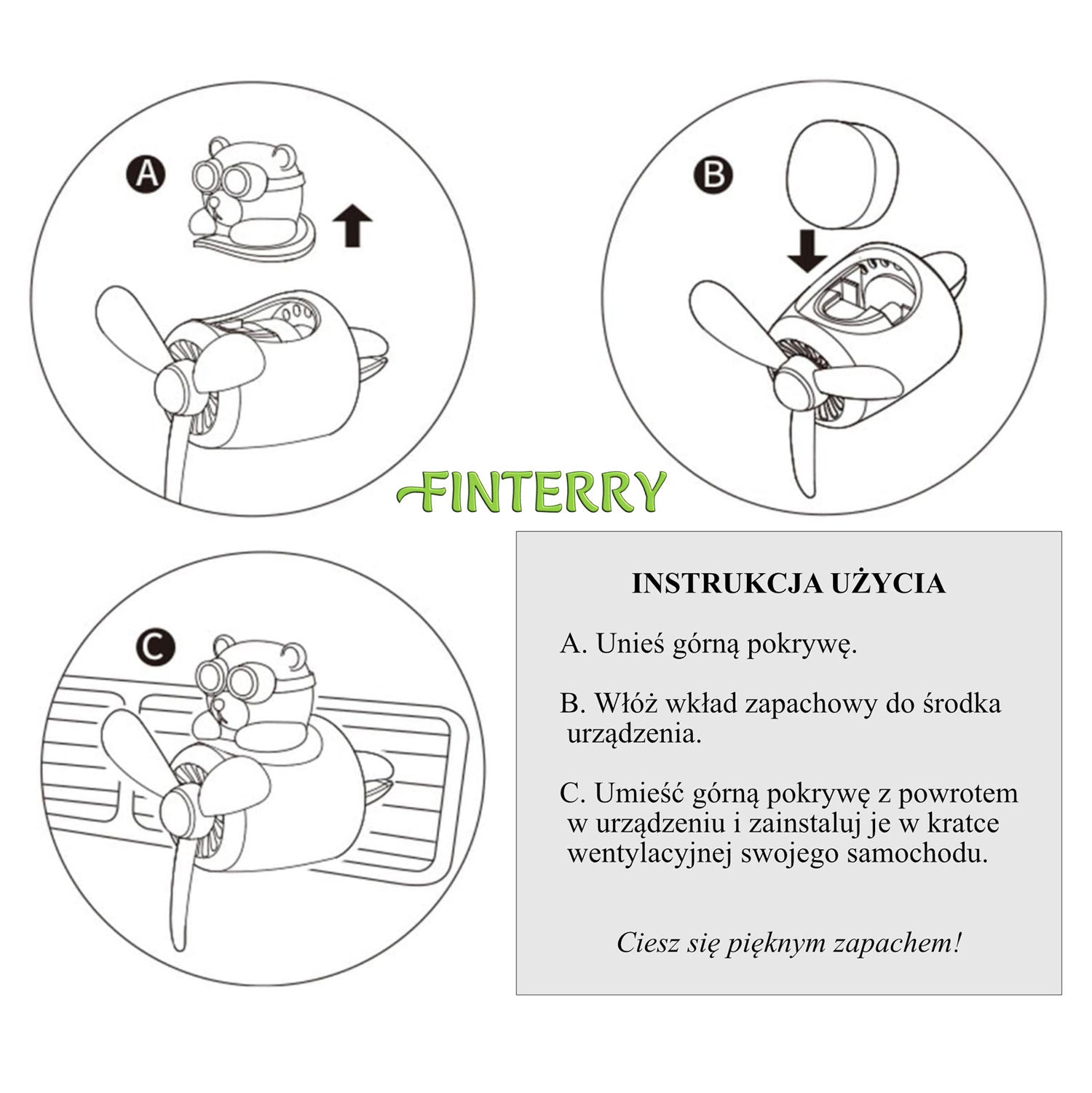 A

B

FINTERRY

C

INSTRUKCJA UŻYCIA

A. Unieś górną pokrywę.

B. Włóż wkład zapachowy do środka urządzenia.

C. Umieść górną pokrywę z powrotem w urządzeniu i zainstaluj je w kratce wentylacyjnej swojego samochodu.

Ciesz się pięknym zapachem!